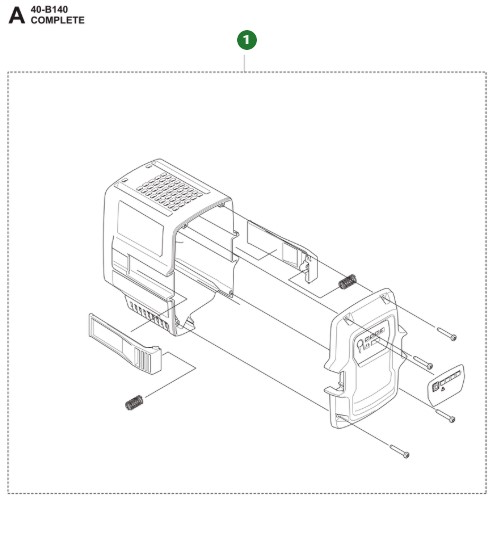 A 40-B140
COMPLETE

1